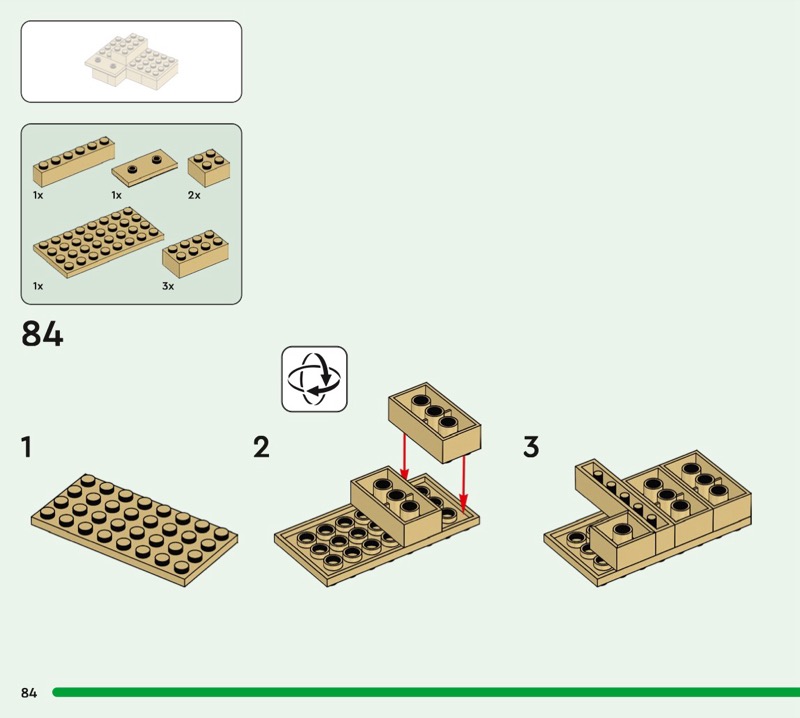 1x
1x
2x
1x
3x

84

1

2

3

84