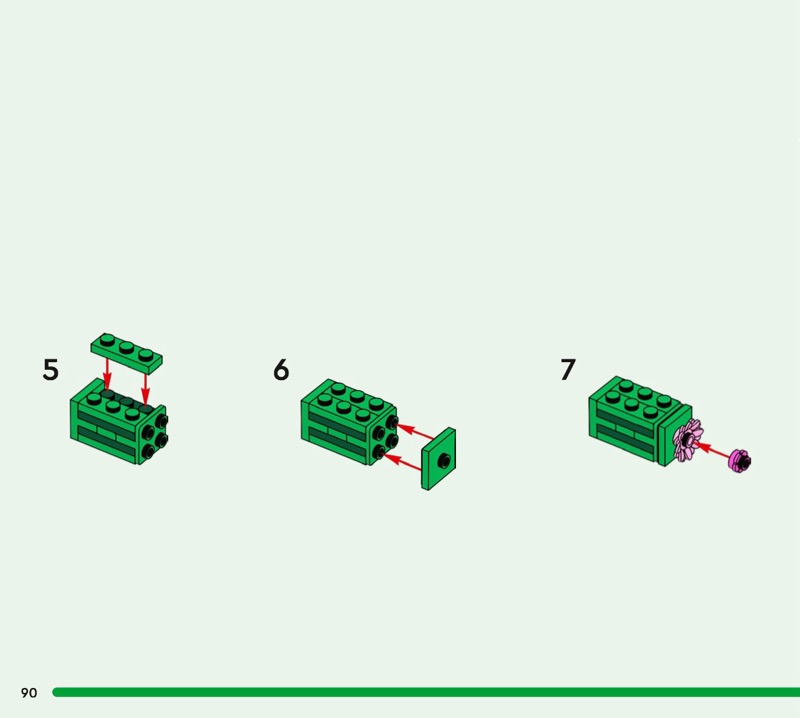 5

6

7

90