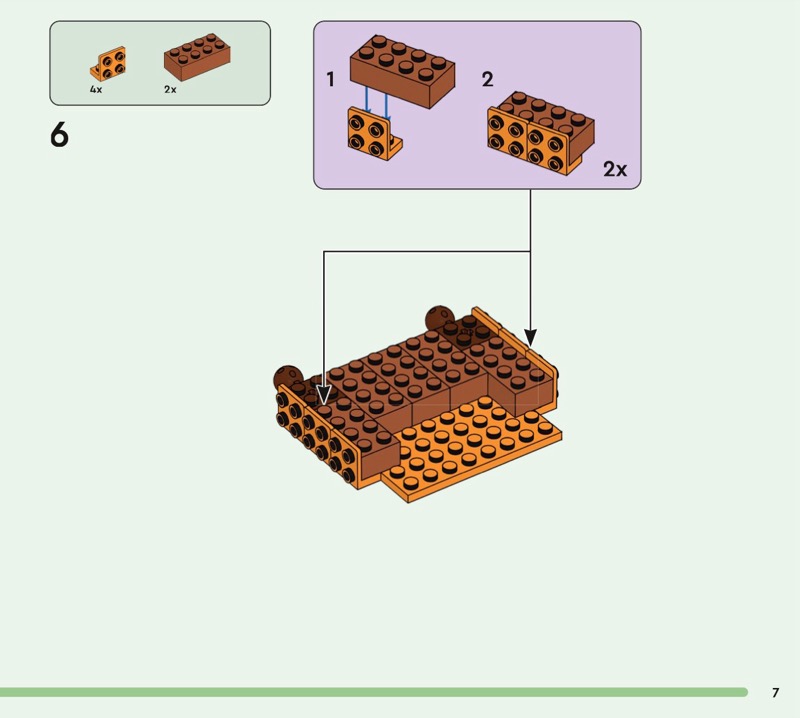 4x
2x

6

1
2
2x

7