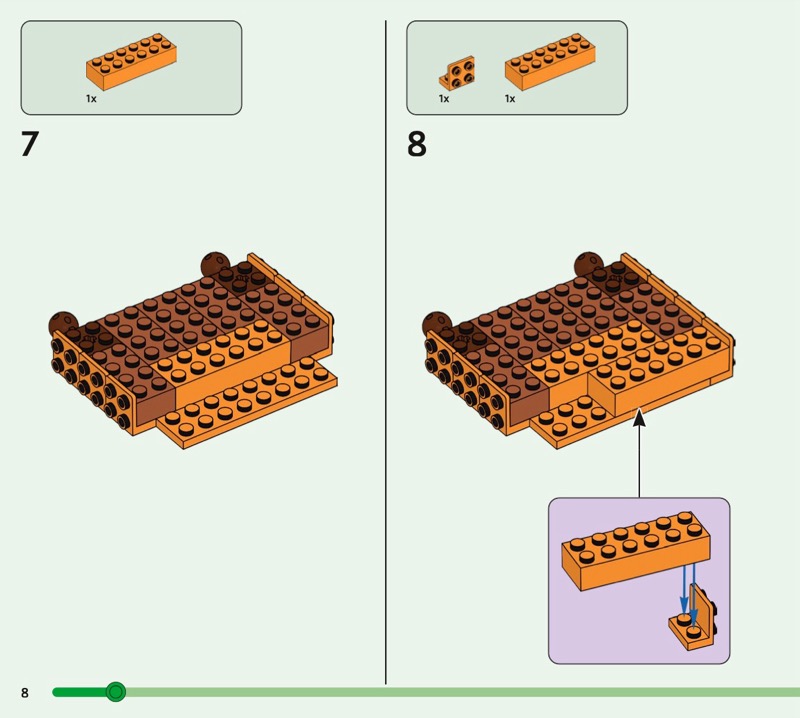 1x

7

1x 1x

8

8