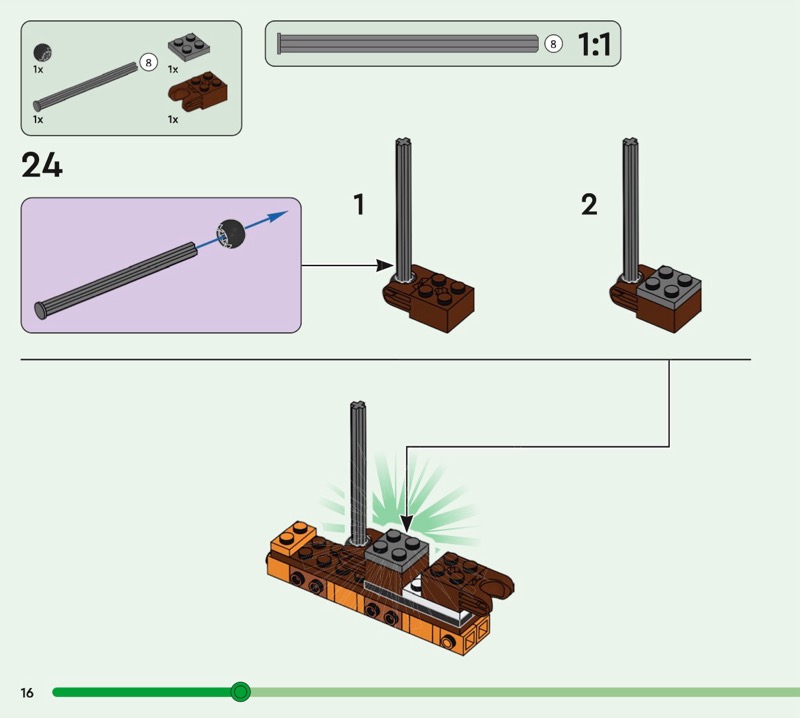 1x
8
1x
1x
1x

8 1:1

24

1

2

16