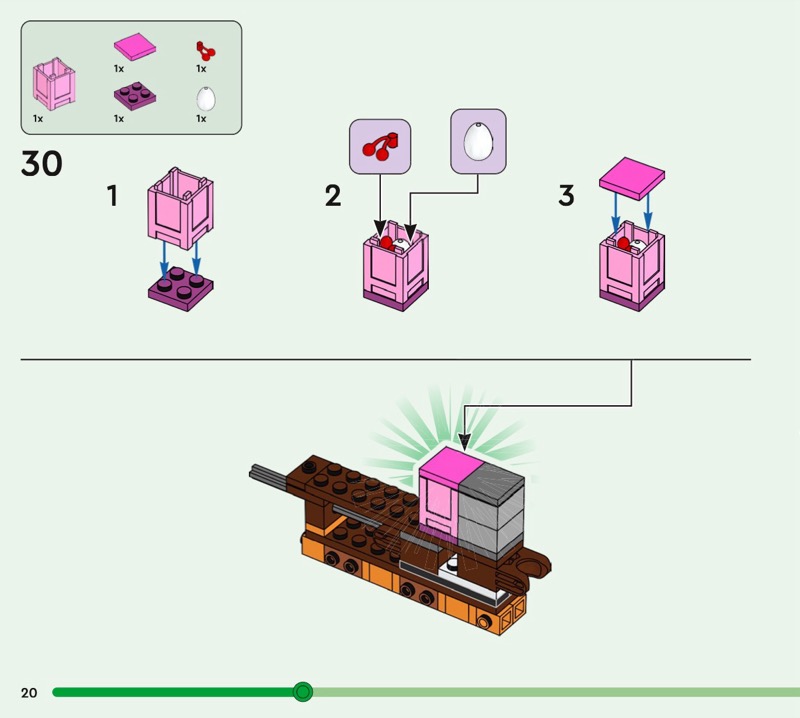 1x
1x
1x
1x
1x
1x

30

1

2

3

20