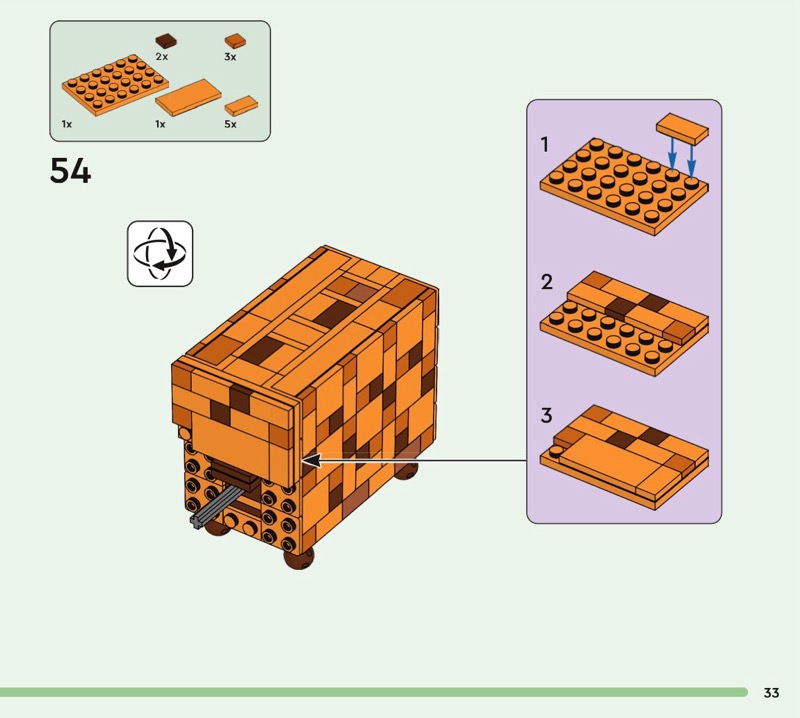 2x
3x
1x
1x
5x

54

1
2
3

33