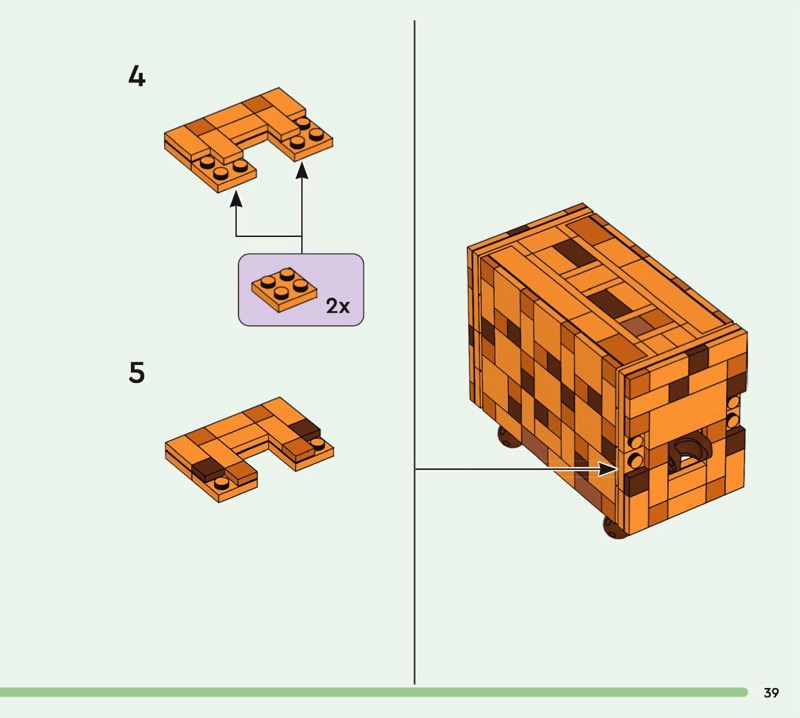 4

2x

5

39