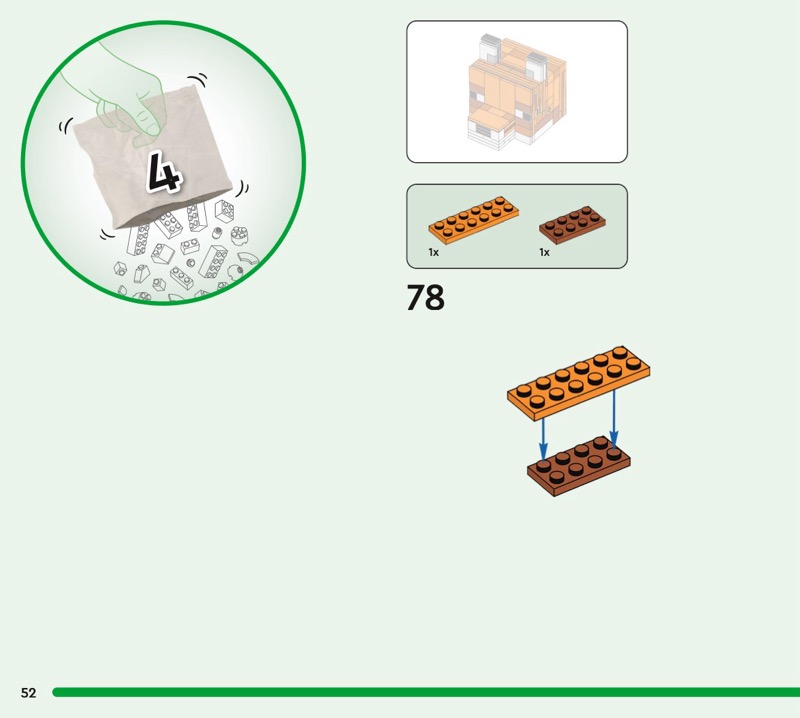 4

1x

1x

78

52