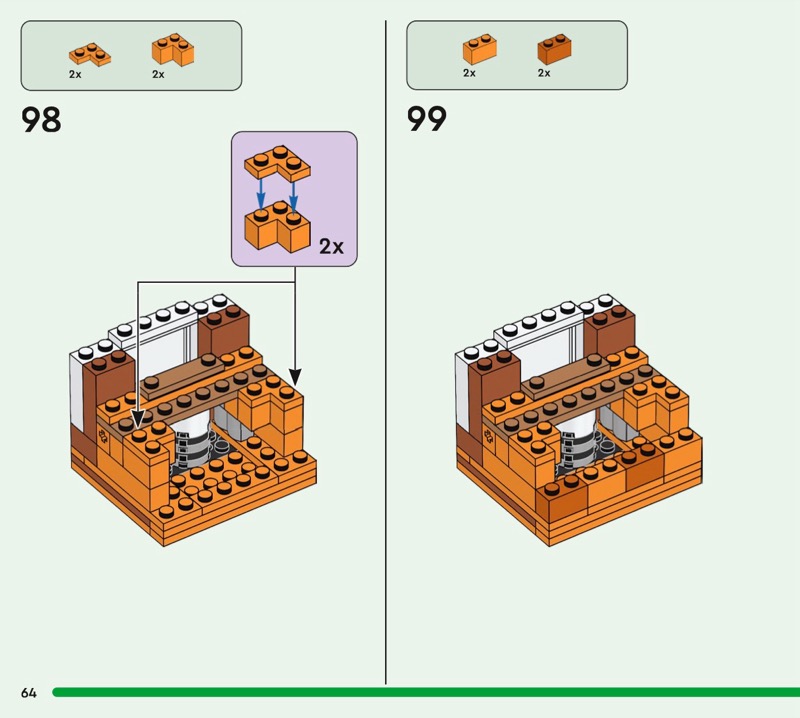 2x 2x

98

2x

2x 2x

99

64