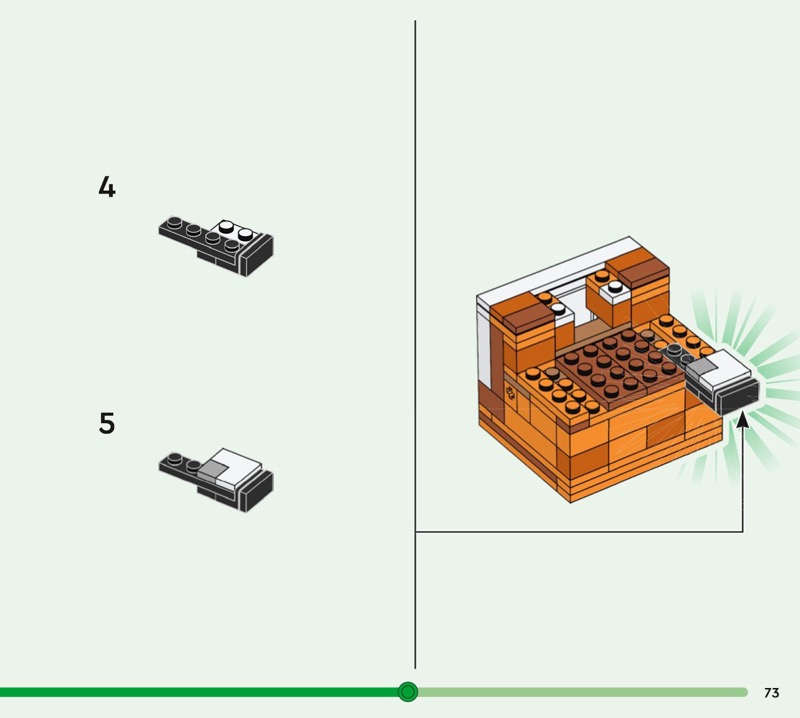 4

5

73