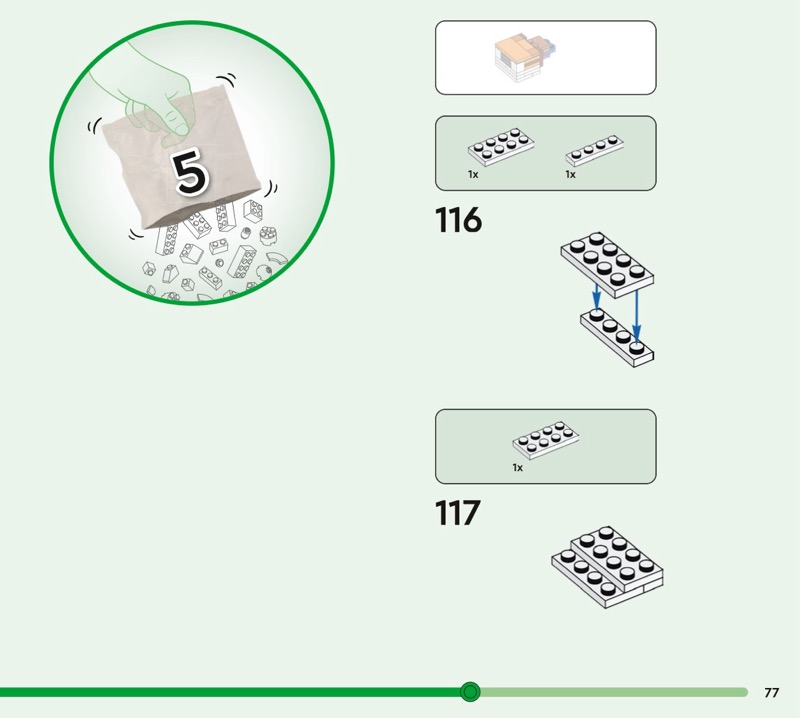 5

1x

1x

116

1x

117

77