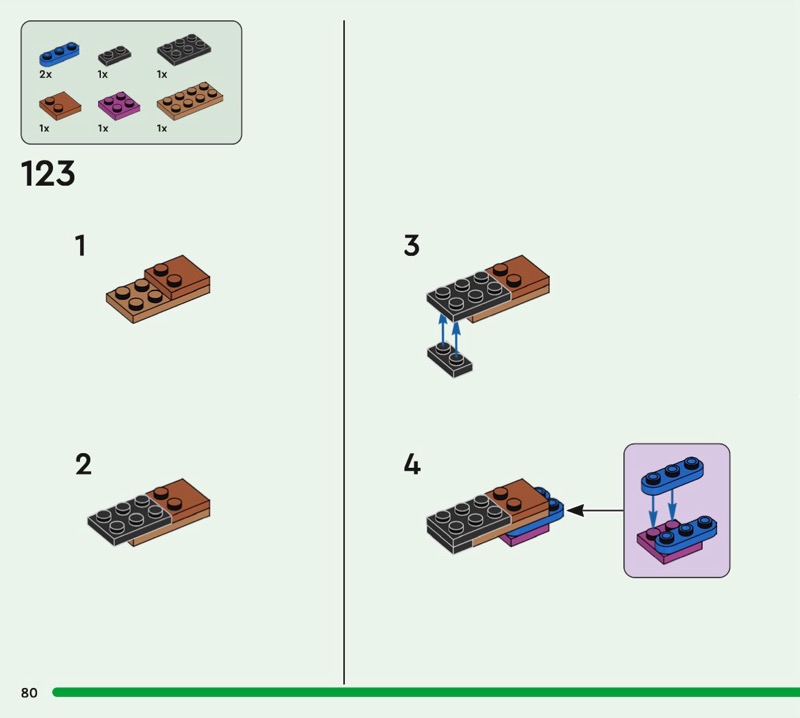 2x
1x
1x
1x
1x
1x

123

1

2

3

4

80