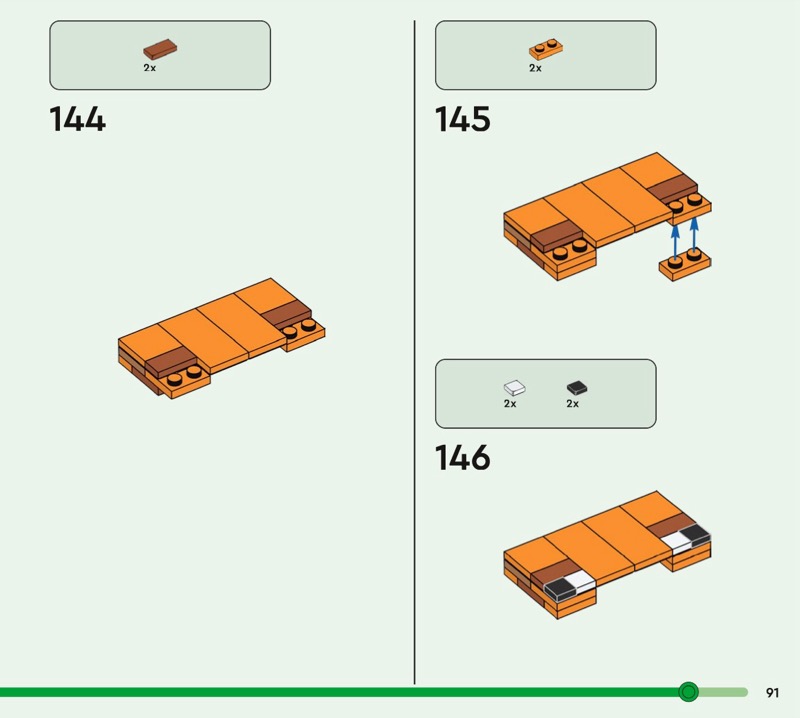 2x

144

2x

145

2x
2x

146

91