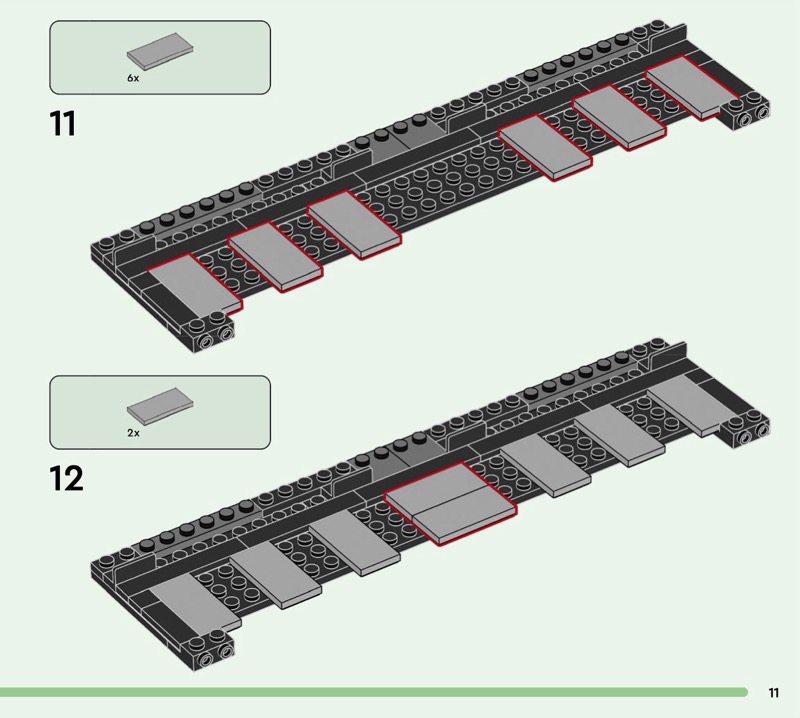 6x

11

2x

12

11