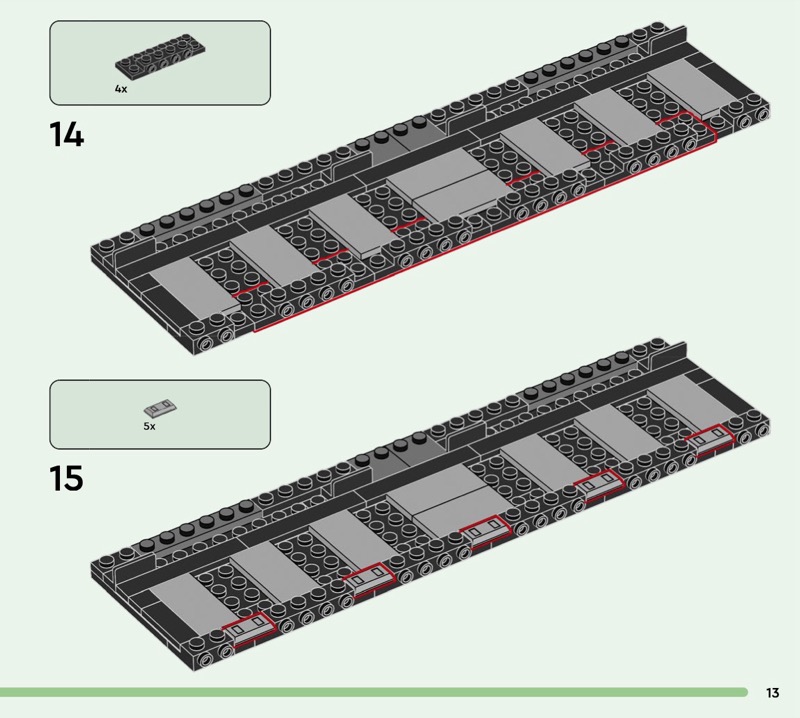 4x

14

5x

15

13