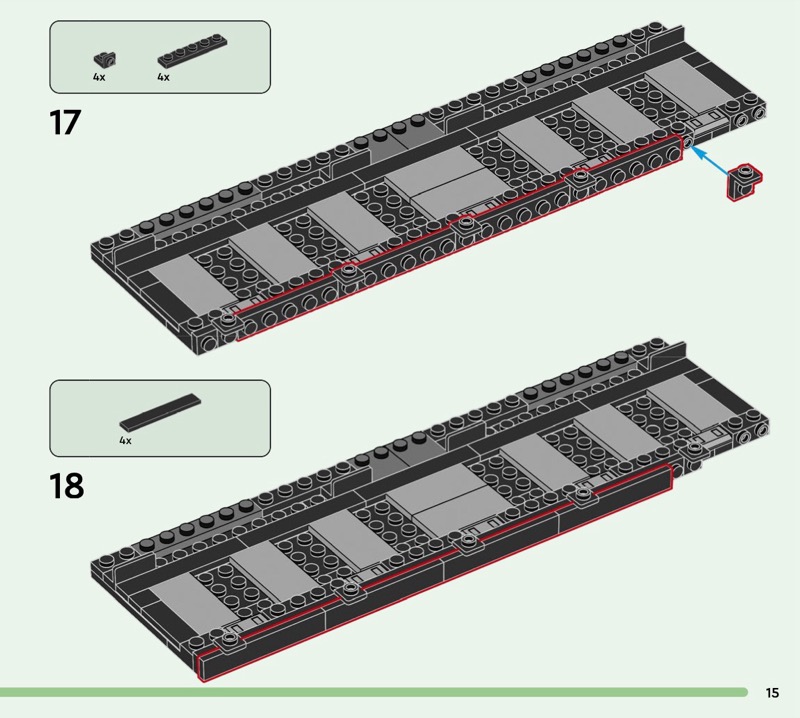 4x 4x

17

4x

18

15