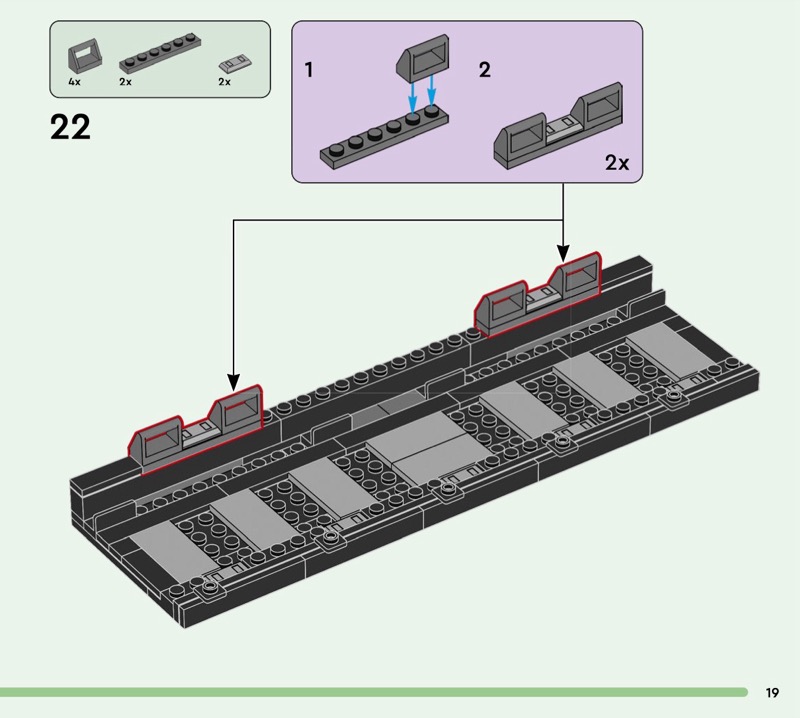 4x 2x 2x

22

1

2

2x

19