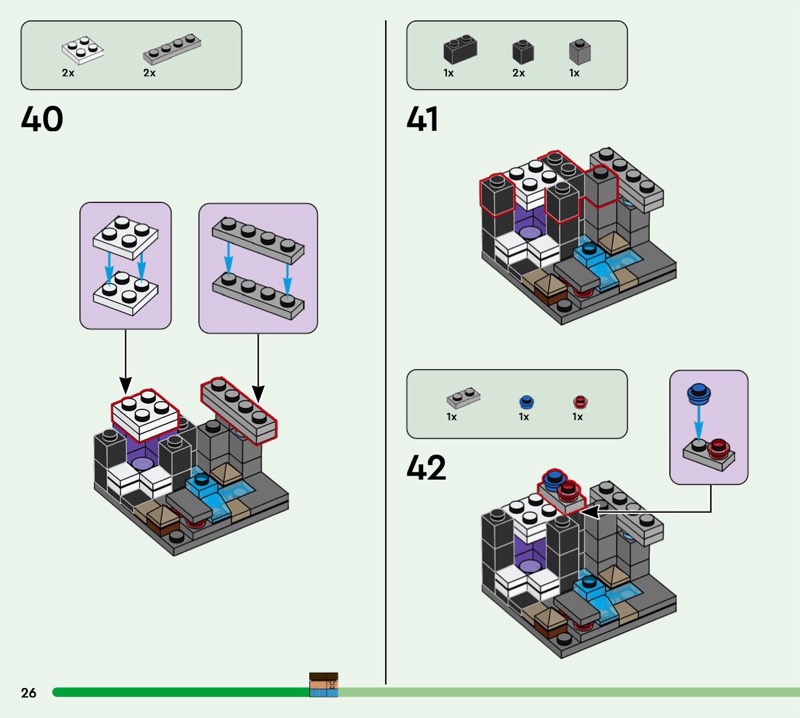 2x 2x

40

1x 2x 1x

41

1x 1x 1x

42

26