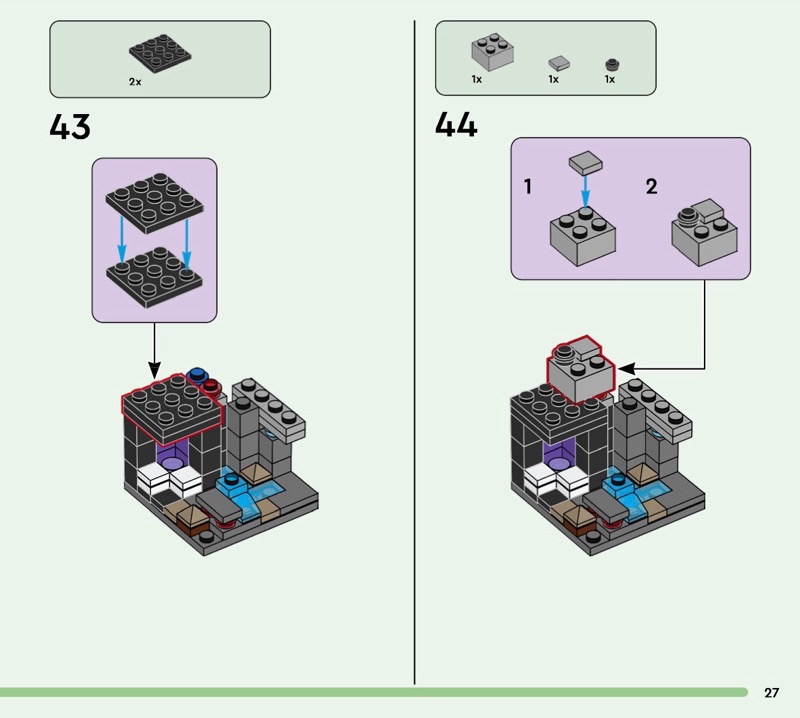 2x

43

1x 1x 1x

44

1

2

27