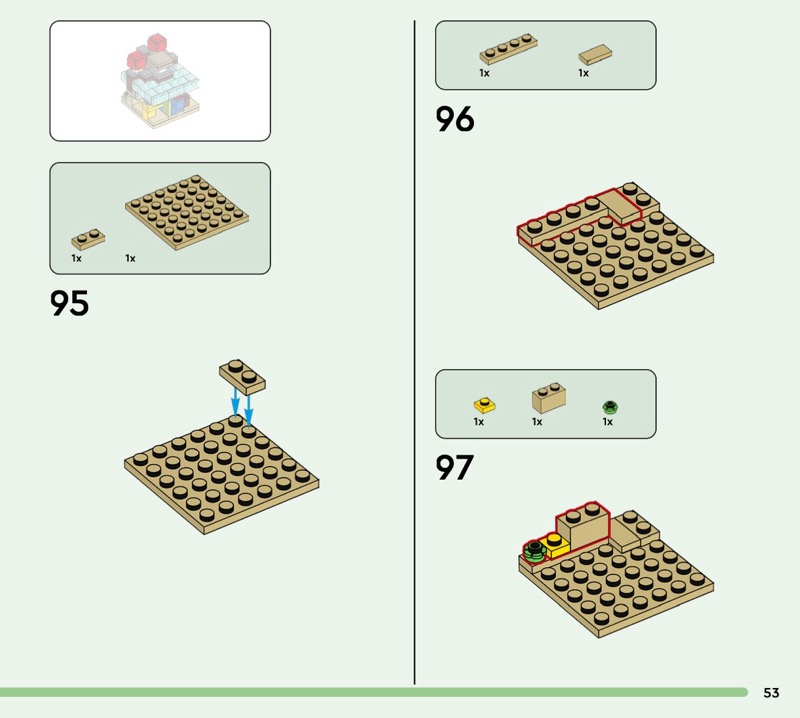 1x 1x

95

1x 1x

96

1x 1x 1x

97

53