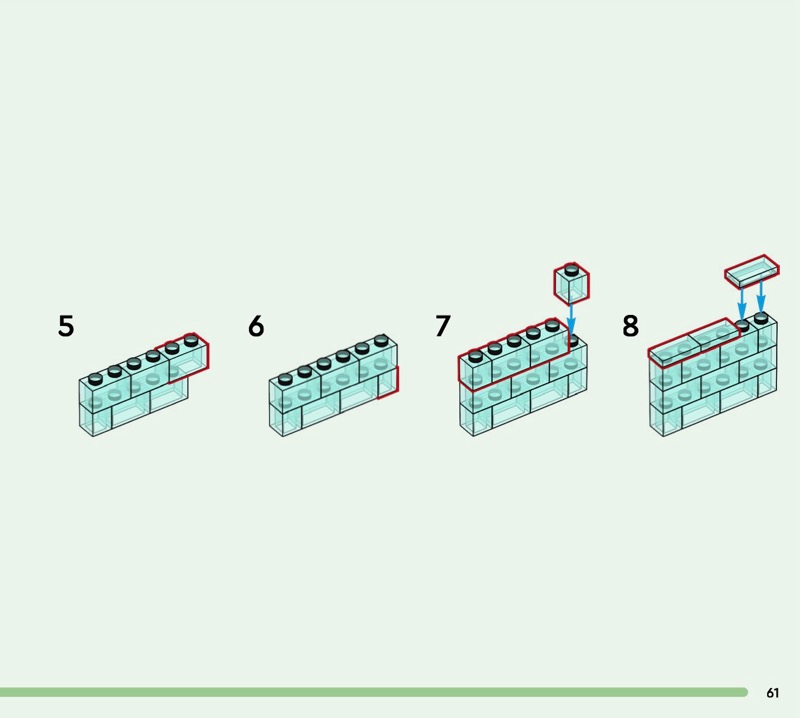 5

6

7

8

61