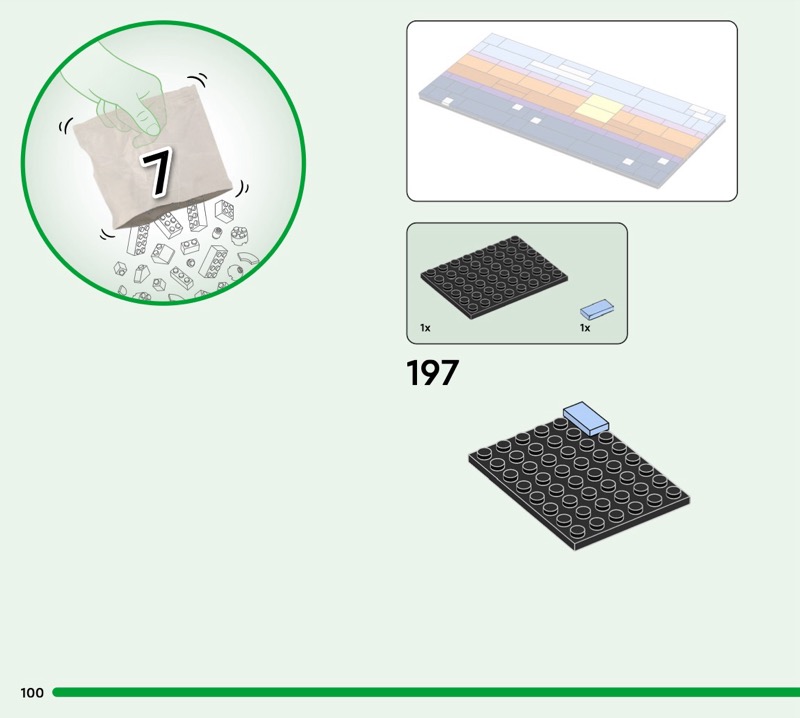 7

1x

1x

197

100