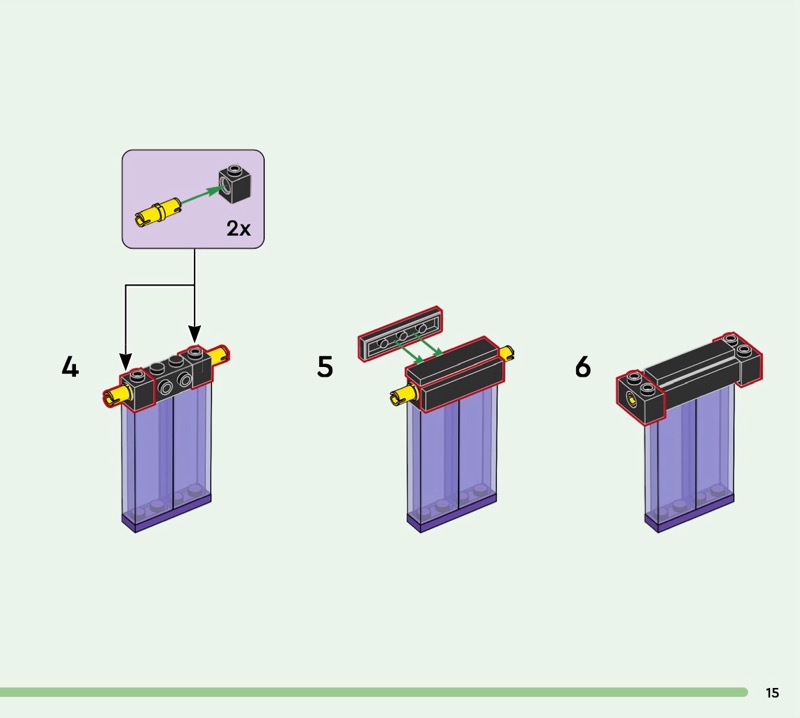 2x

4

5

6

15