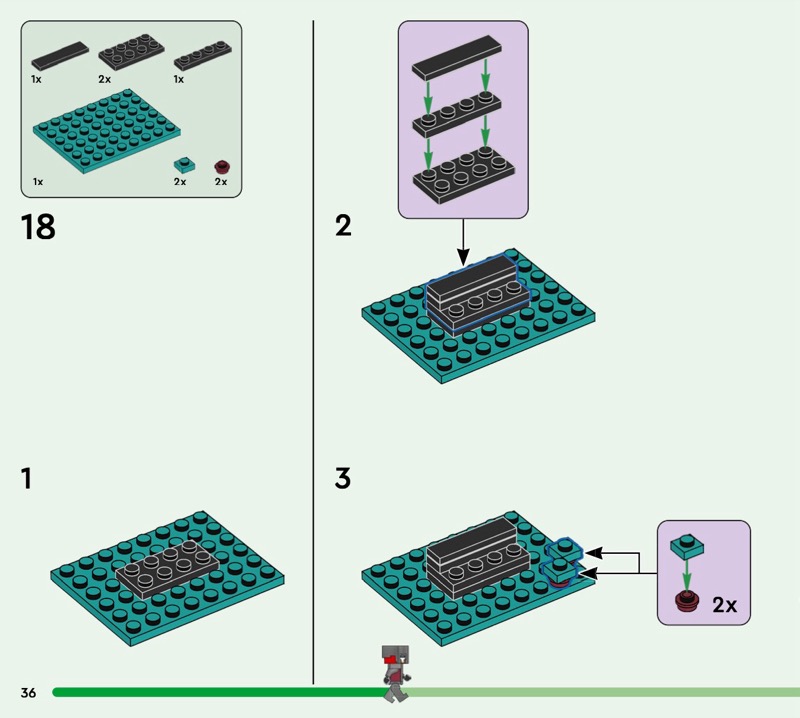 1x 2x 1x

1x 2x 2x

18

1

2

3

2x

36