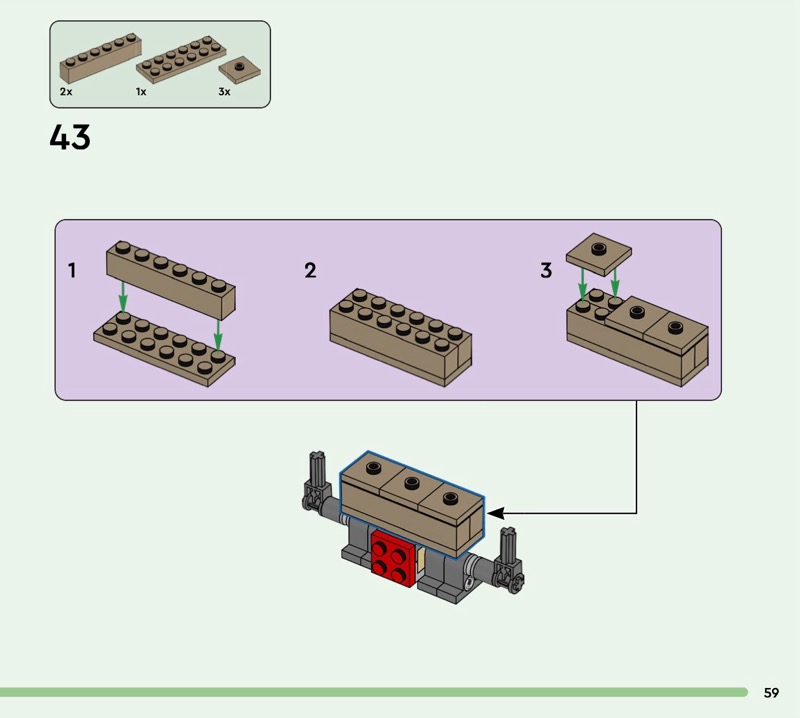 2x 1x 3x

43

1

2

3

59