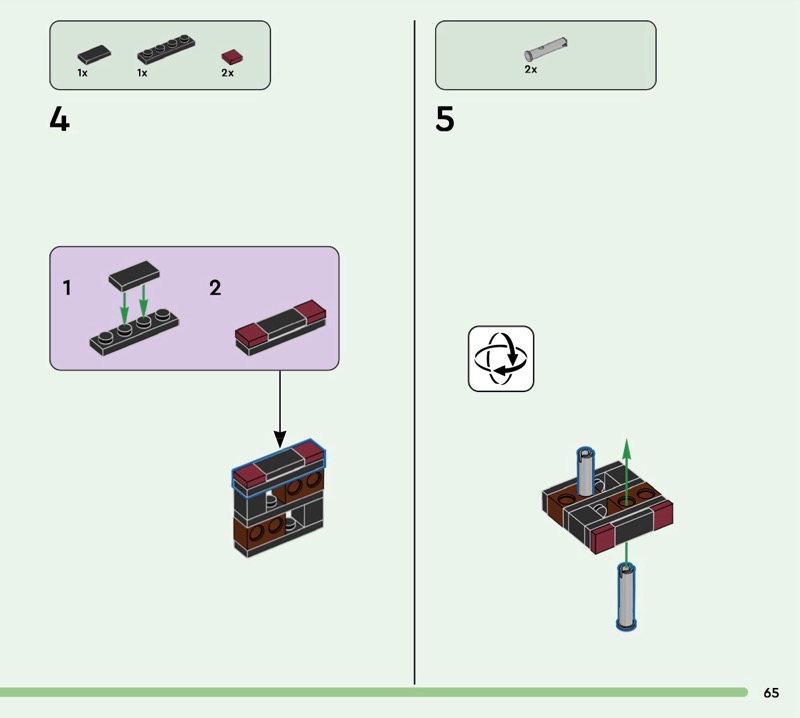 1x 1x 2x

4

1

2

2x

5

65