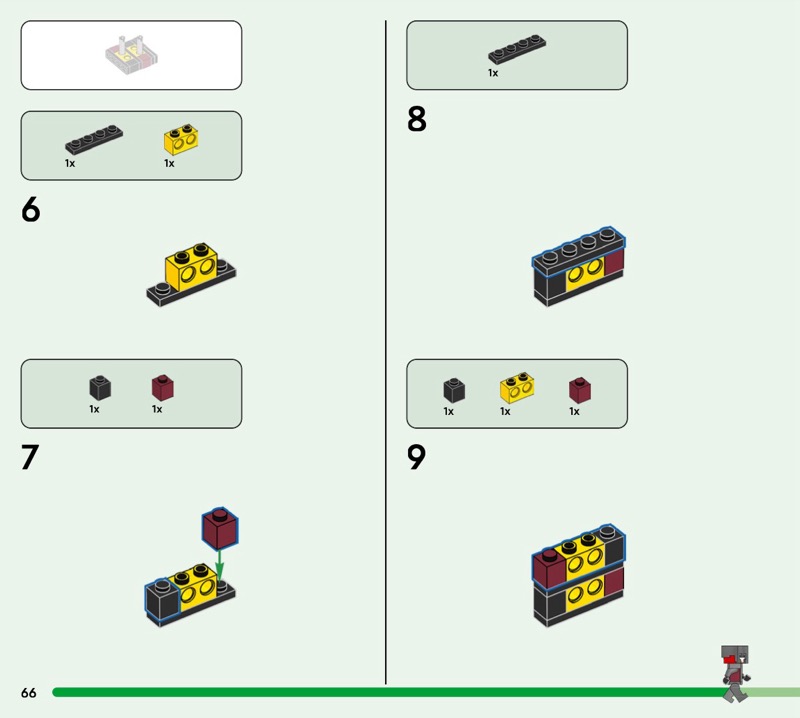 1x 1x

6

1x 1x

7

1x

8

1x 1x 1x

9

66