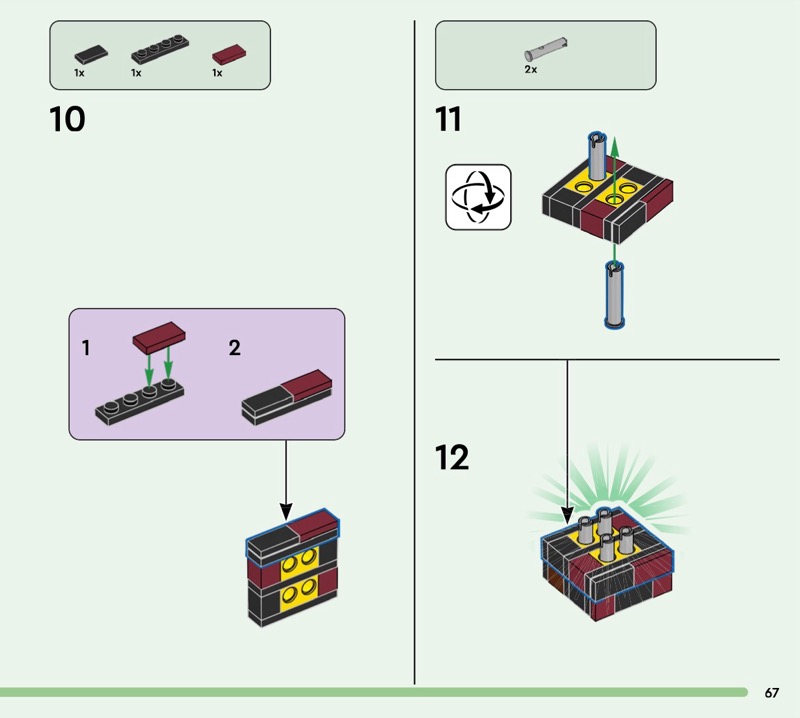 1x 1x 1x

10

1

2

2x

11

12

67