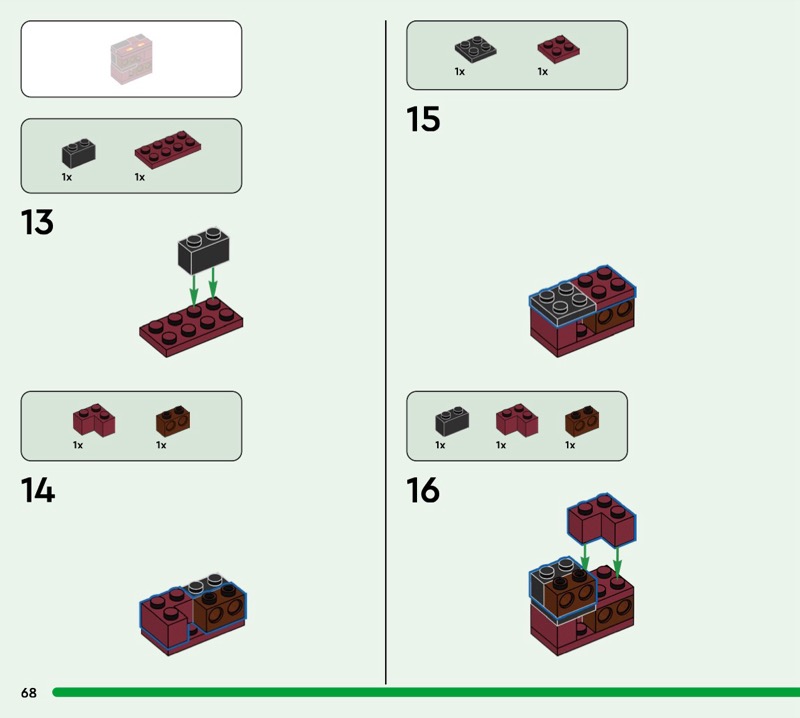 1x 1x

13

1x 1x

14

1x 1x

15

1x 1x 1x

16

68