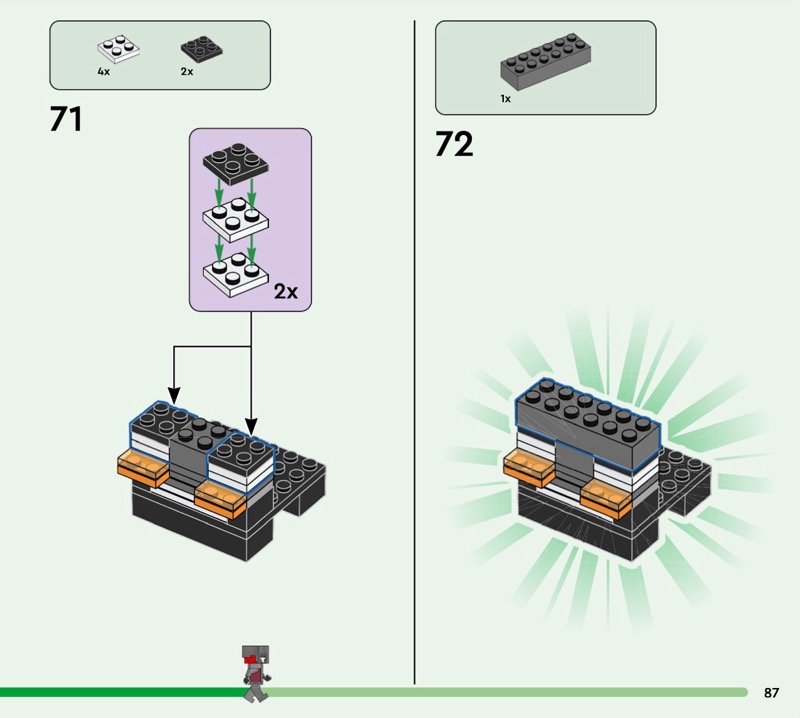 4x
2x

71

2x

1x

72

87