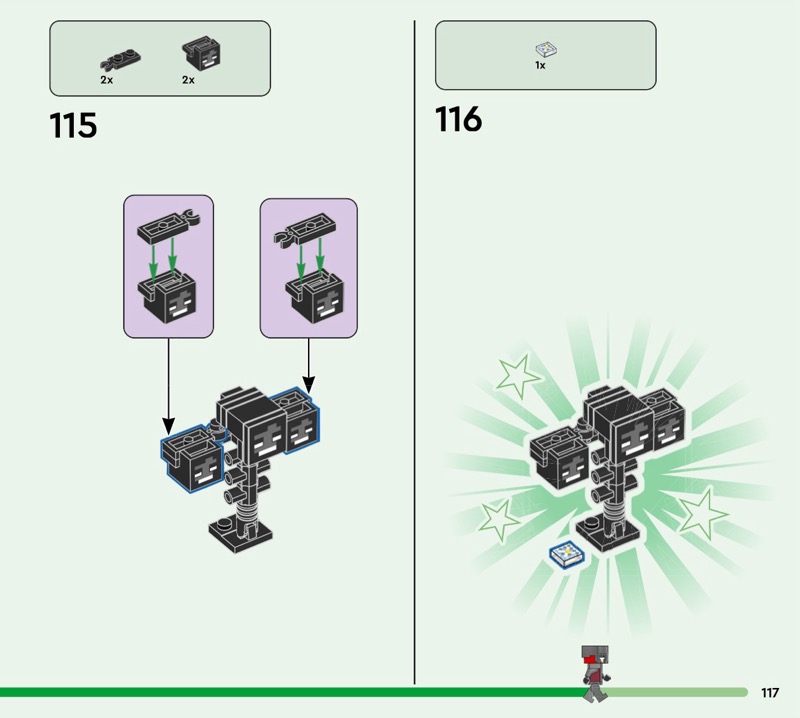 2x 2x

115

1x

116

117