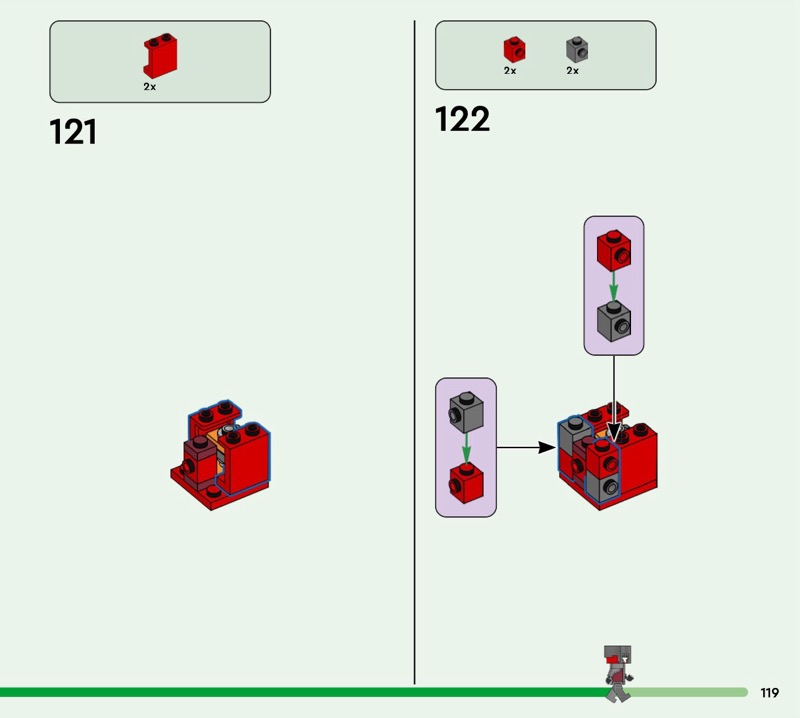 2x

121

2x 2x

122

119