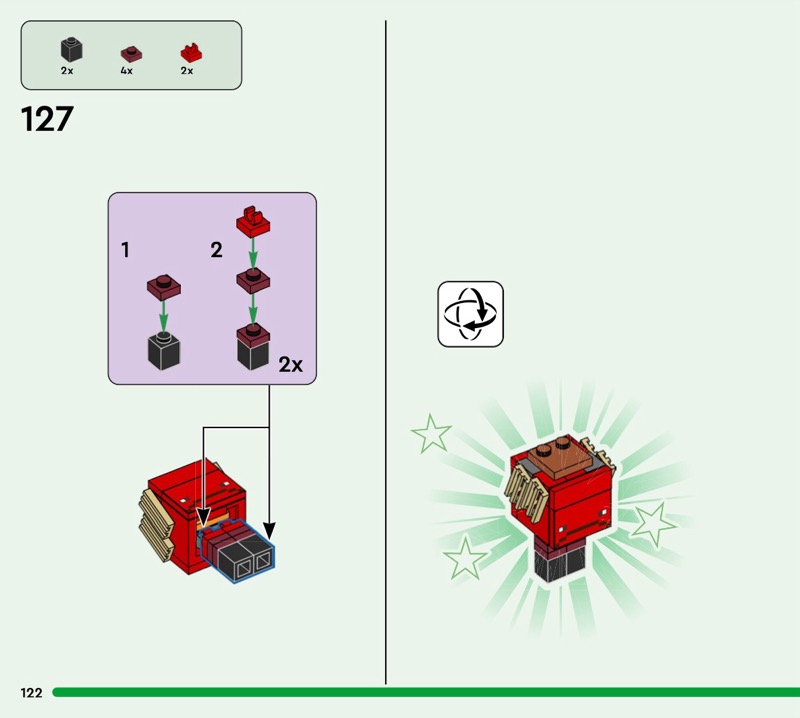 2x
4x
2x

127

1
2
2x

122