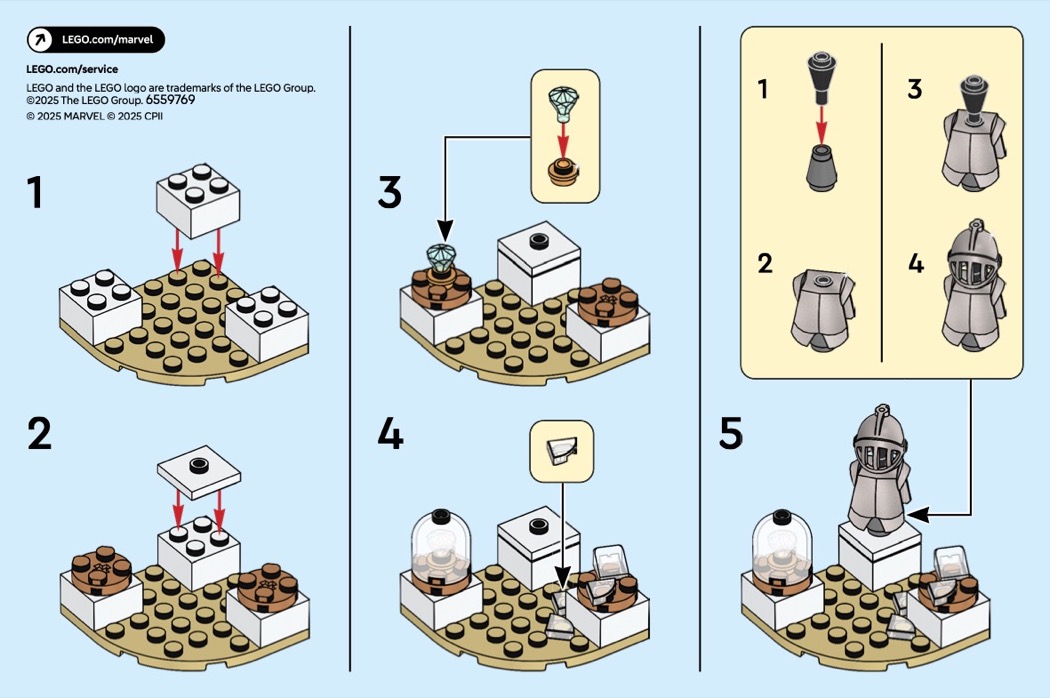 LEGO.com/marvel

LEGO.com/service

LEGO and the LEGO logo are trademarks of the LEGO Group. ©2025 The LEGO Group. 6559769

© 2025 MARVEL © 2025 CPII

1

2

3

4

1

2

3

4

5