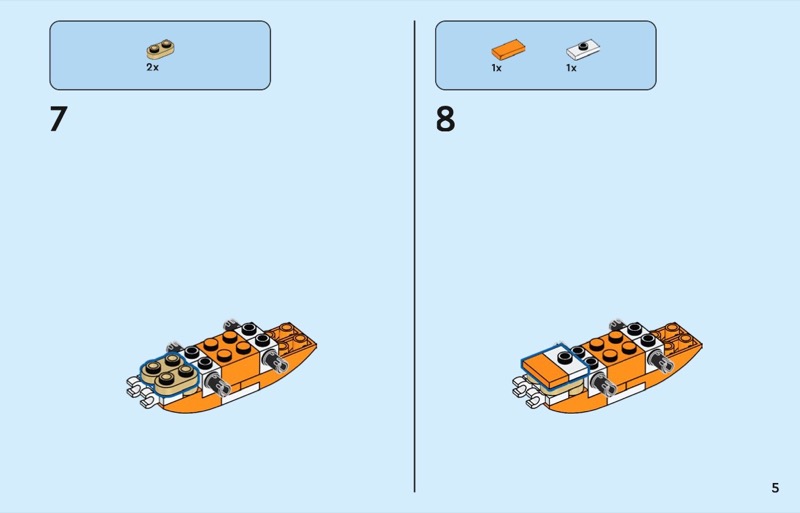 2x

7

1x 1x

8

5