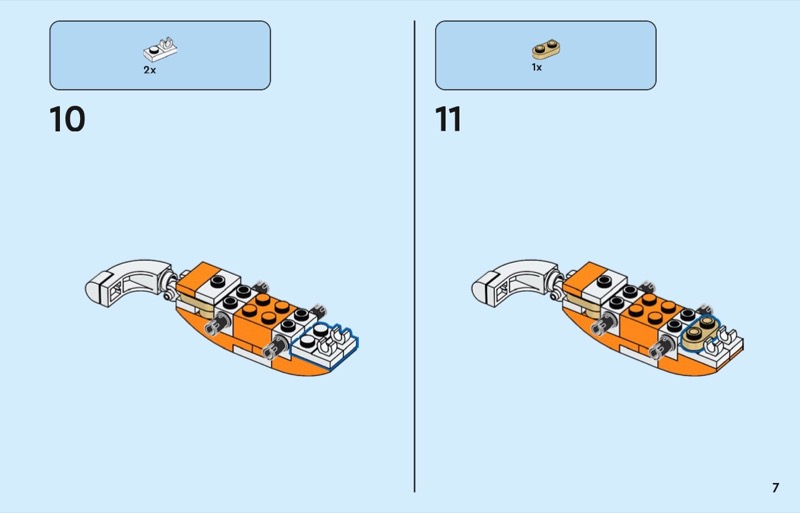 2x

10

1x

11

7