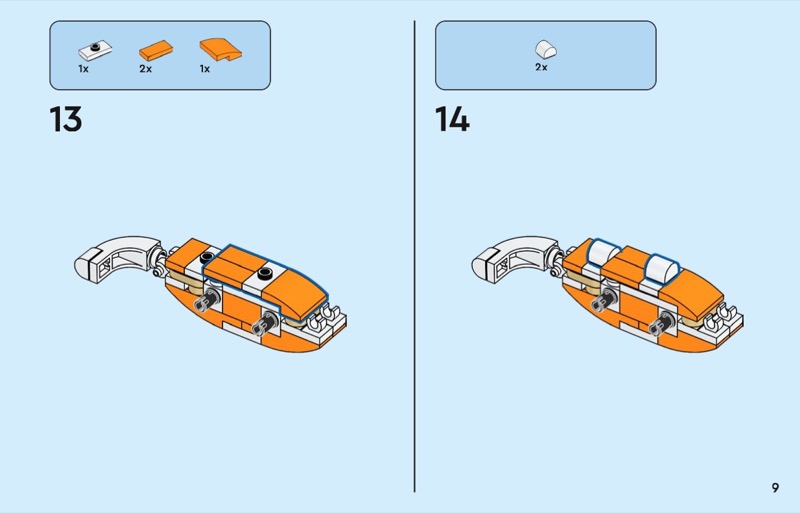 1x 2x 1x

13

2x

14

9