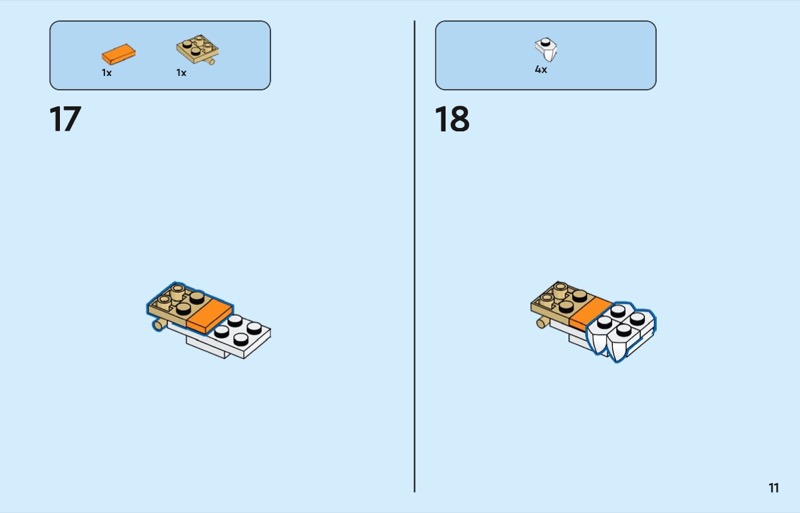 1x 1x

17

4x

18

11