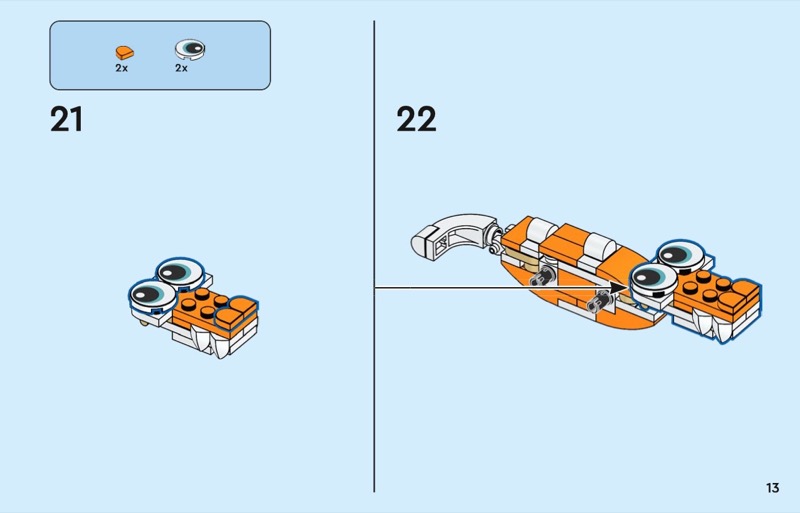 2x 2x

21

22

13