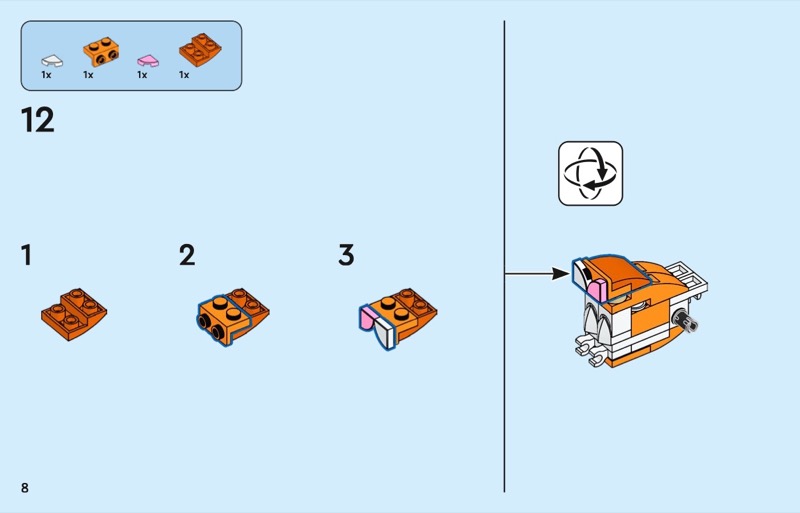 1x 1x 1x 1x

12

1

2

3

8