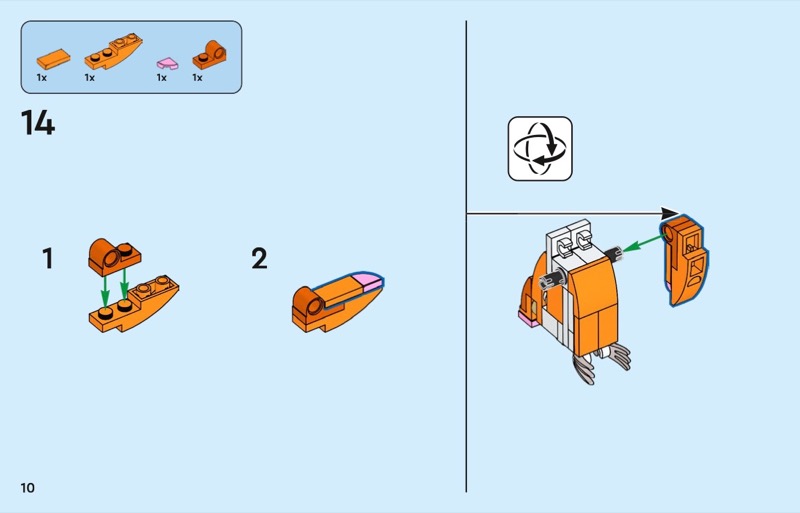 1x 1x 1x 1x

14

1

2

10