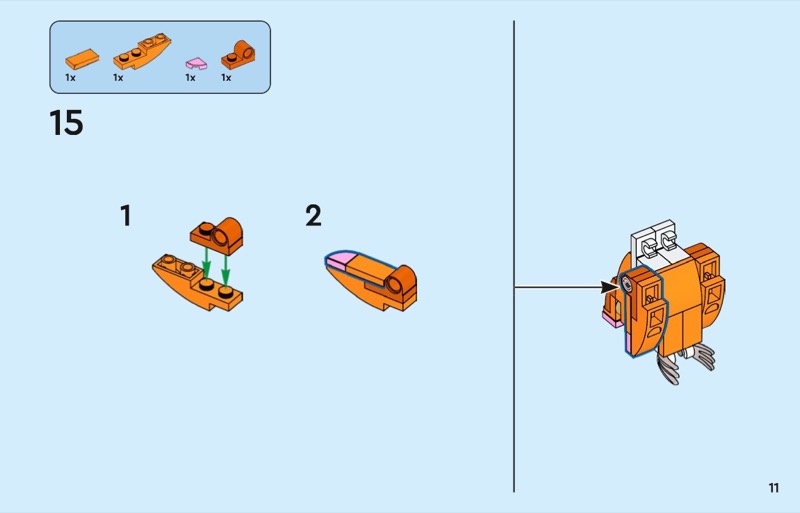 1x 1x 1x 1x

15

1

2

11