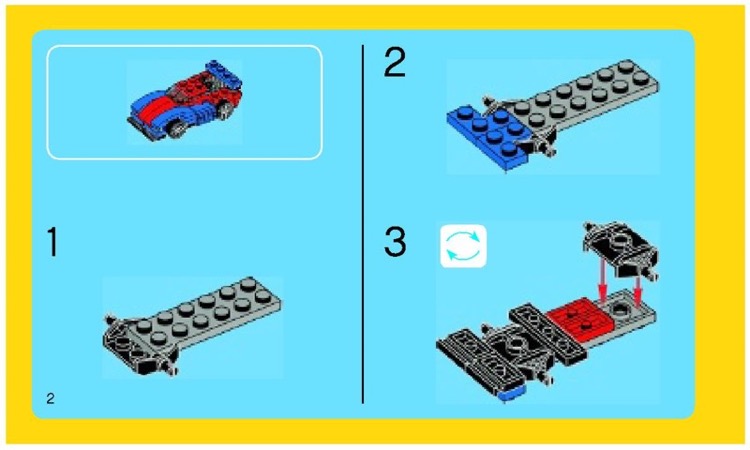 1

2

2

3