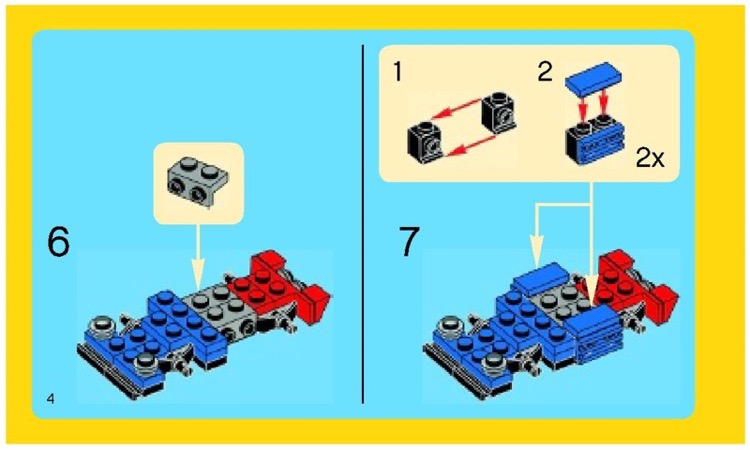 6

4

1

2

2x

7