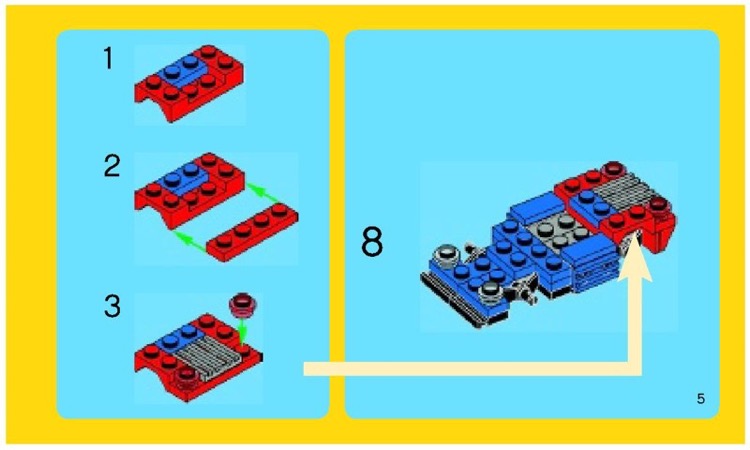 1

2

3

8

5