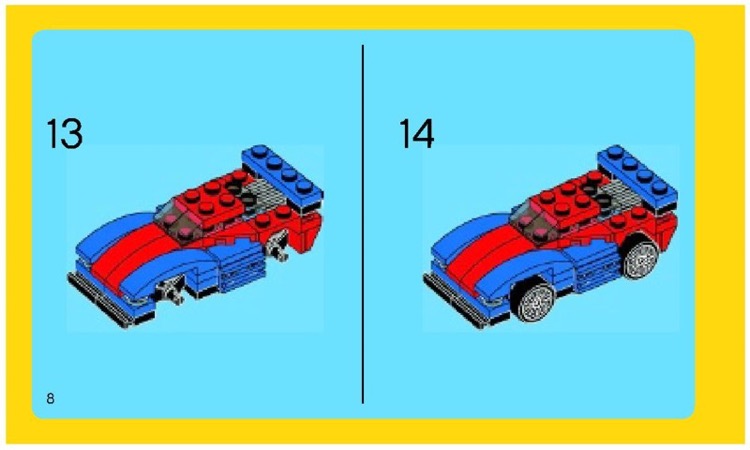 13

14

8