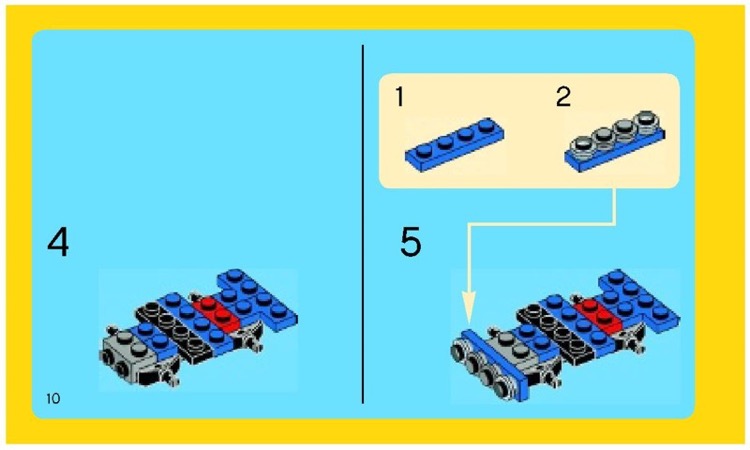 4

10

1

2

5