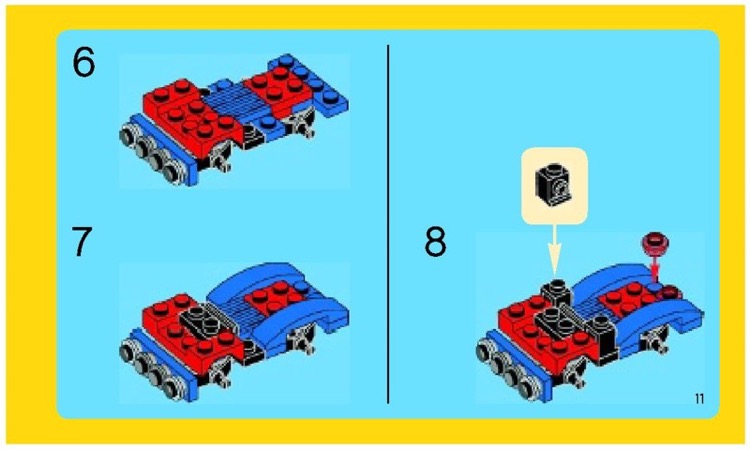 6

7

8

11