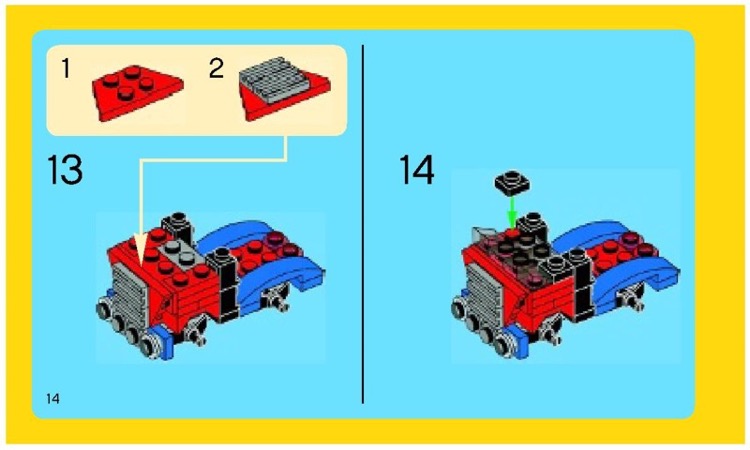 1 2

13

14

14